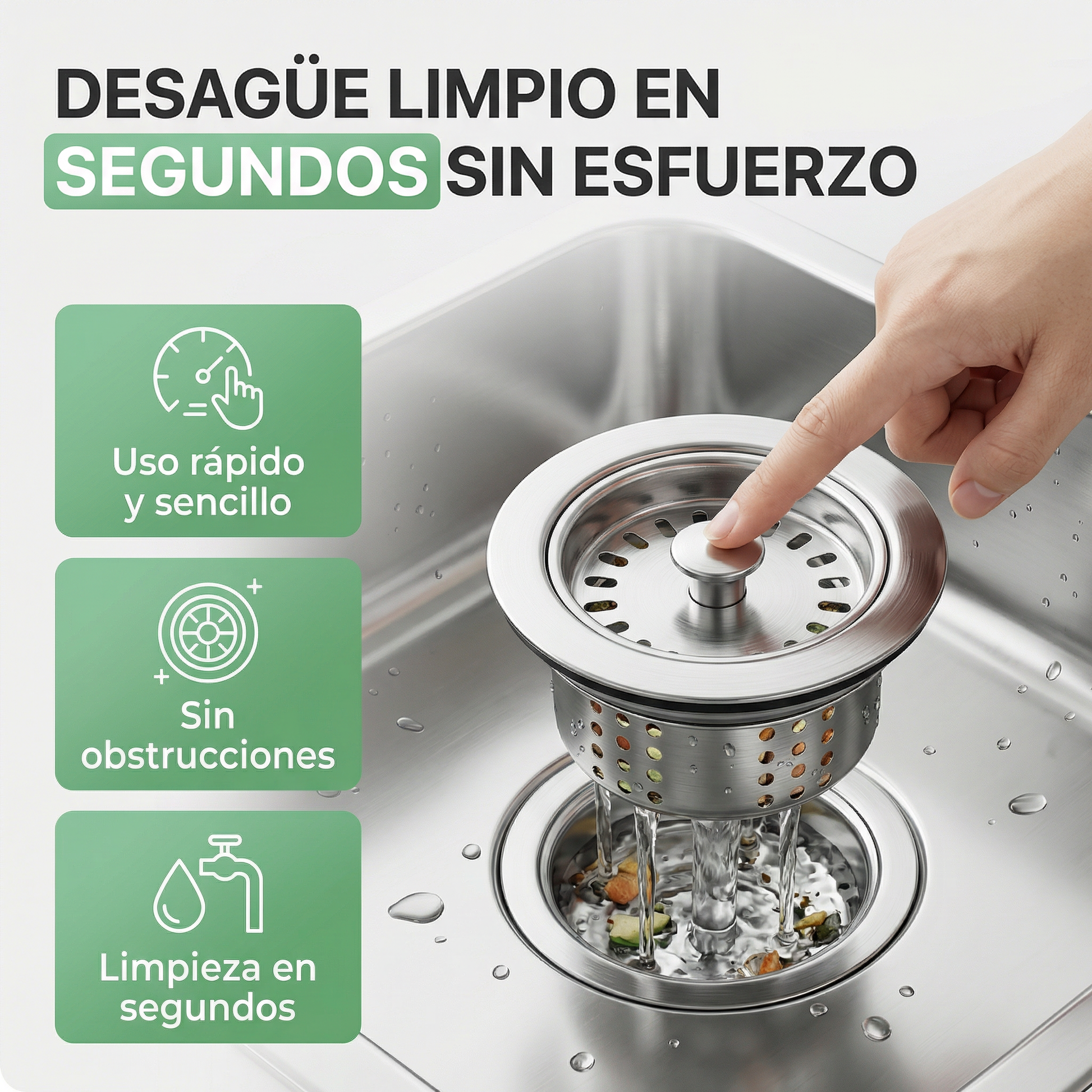 DESAGÜE LIMPIO EN SEGUNDOS SIN ESFUERZO

Uso rápido y sencillo

Sin obstrucciones

Limpieza en segundos