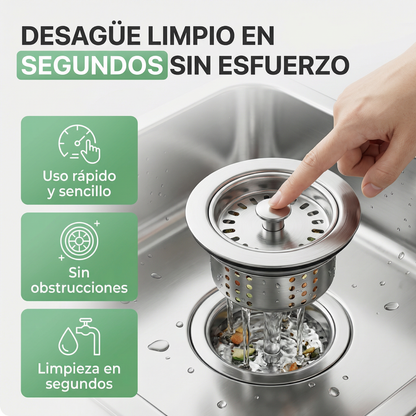 DESAGÜE LIMPIO EN SEGUNDOS SIN ESFUERZO

Uso rápido y sencillo

Sin obstrucciones

Limpieza en segundos